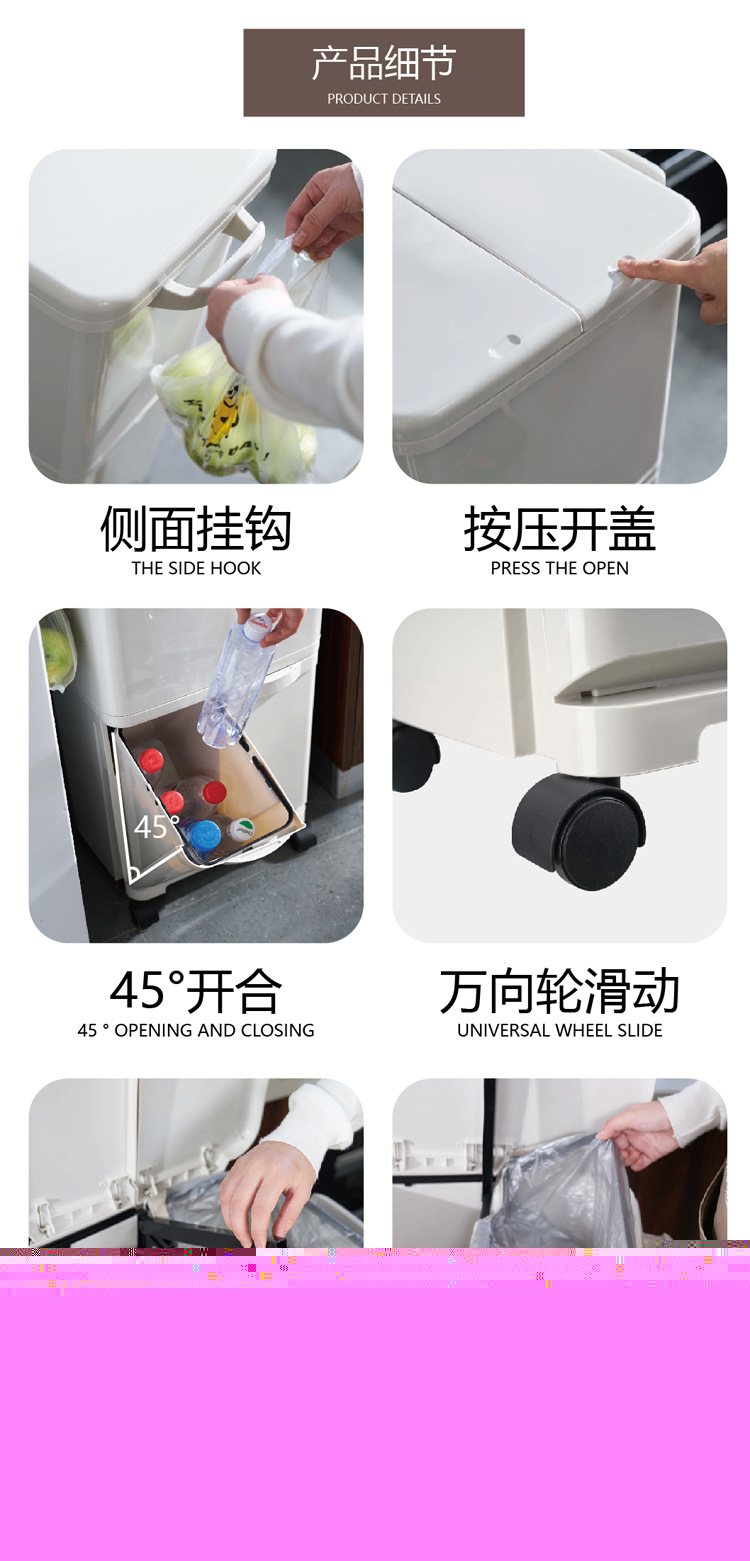 产品细节
PRODUCT DETAILS

侧面挂钩
THE SIDE HOOK

按压开盖
PRESS THE OPEN

45°

45°开合
45 ° OPENING AND CLOSING

万向轮滑动
UNIVERSAL WHEEL SLIDE