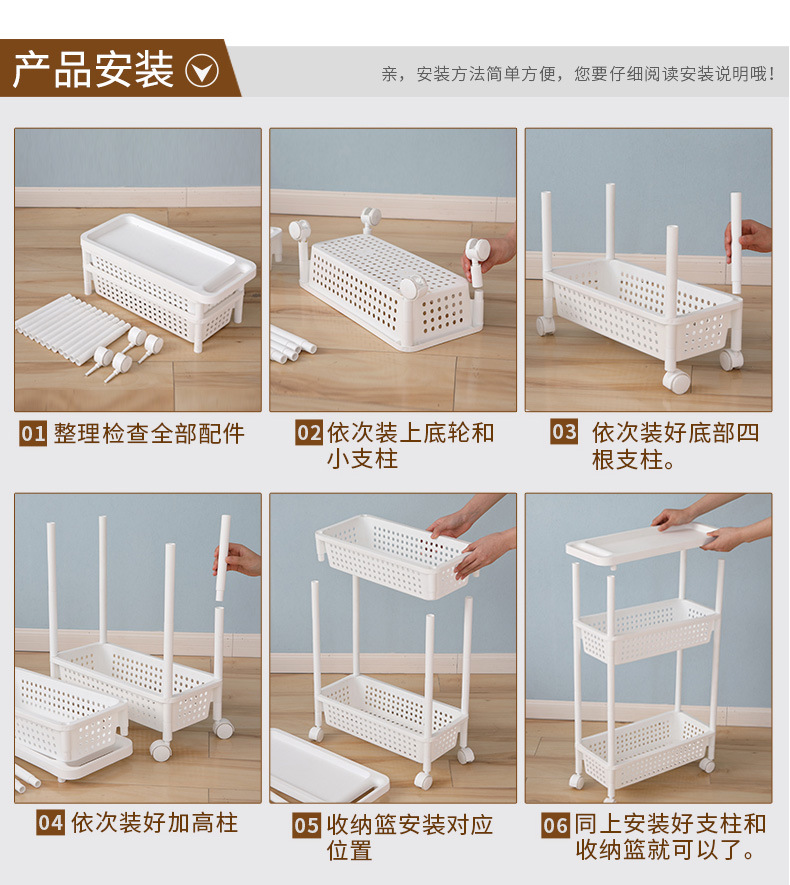 产品安装

亲，安装方法简单方便，您要仔细阅读安装说明哦！

01 整理检查全部配件

02 依次装上底轮和小支柱

03 依次装好底部四根支柱。

04 依次装好加高柱

05 收纳篮安装对应位置

06 同上安装好支柱和收纳篮就可以了。